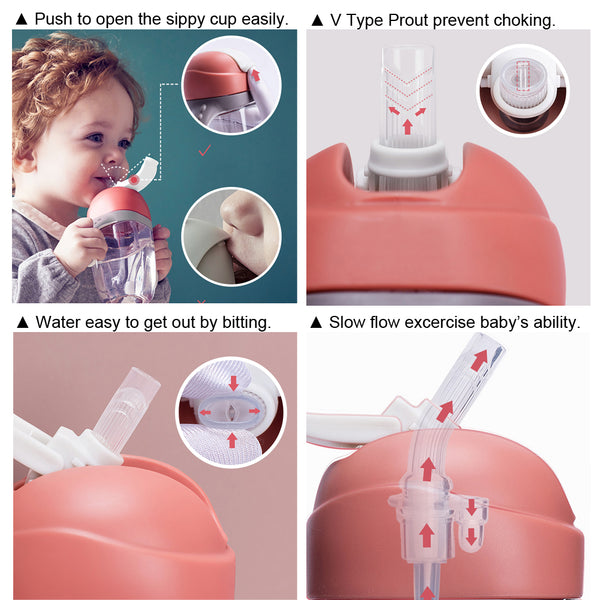 ▲ Push to open the sippy cup easily.

▲ V Type Prout prevent choking.

▲ Water easy to get out by bitting.

▲ Slow flow excercise baby's ability.